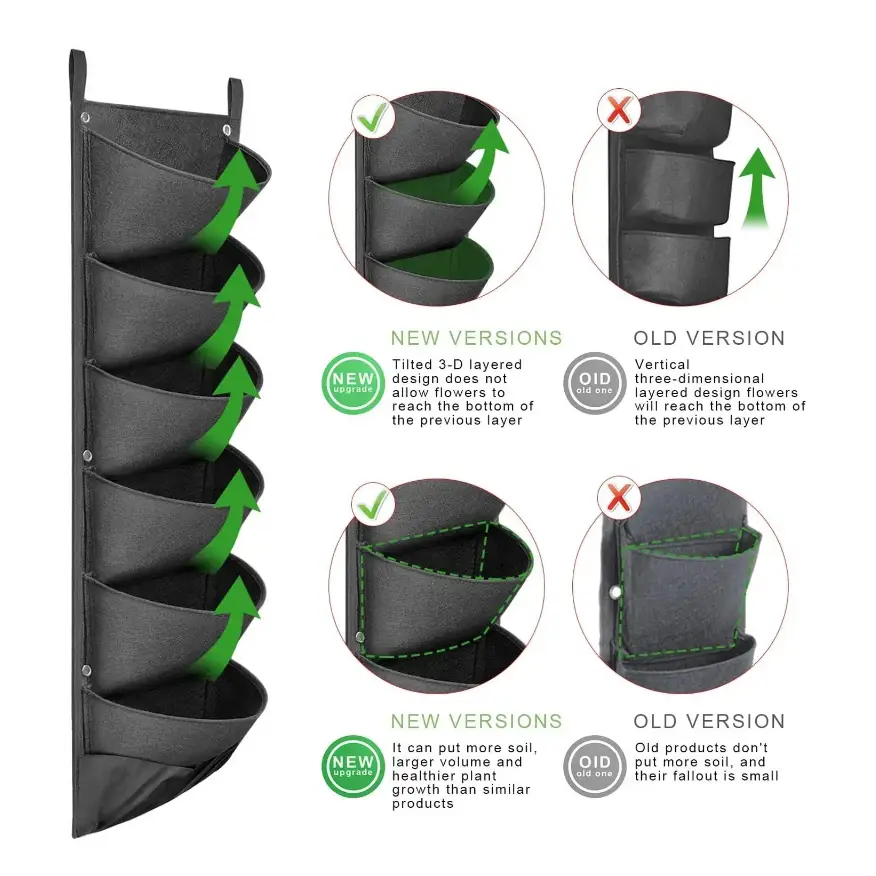 NEW VERSIONS

NEW upgrade

Tilted 3-D layered design does not allow flowers to reach the bottom of the previous layer

OLD VERSION

OID old one

Vertical three-dimensional layered design flowers will reach the bottom of the previous layer

NEW VERSIONS

NEW upgrade

It can put more soil, larger volume and healthier plant growth than similar products

OLD VERSION

OID old one

Old products don't put more soil, and their fallout is small