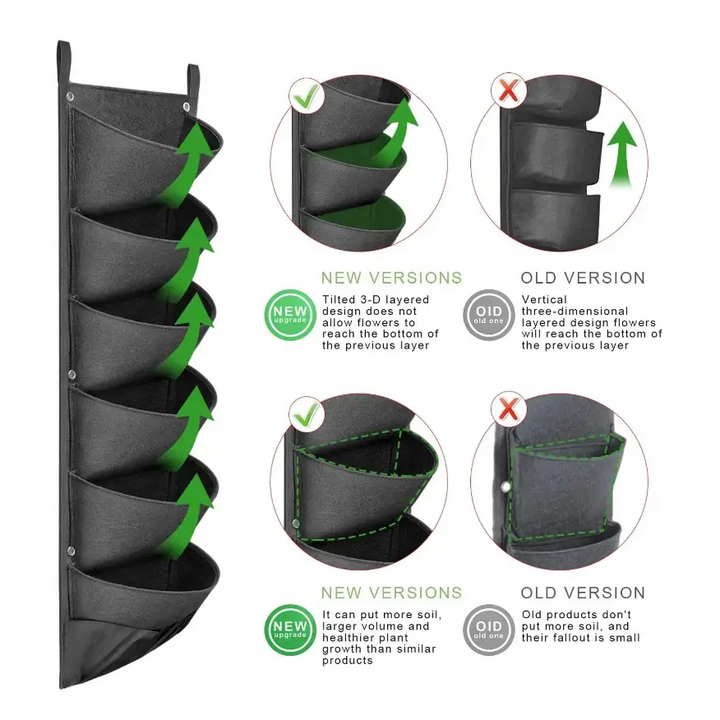 NEW VERSIONS

NEW upgrade

Tilted 3-D layered design does not allow flowers to reach the bottom of the previous layer

OLD VERSION

OID old one

Vertical three-dimensional layered design flowers will reach the bottom of the previous layer

NEW VERSIONS

NEW upgrade

It can put more soil, larger volume and healthier plant growth than similar products

OLD VERSION

OID old one

Old products don't put more soil, and their fallout is small